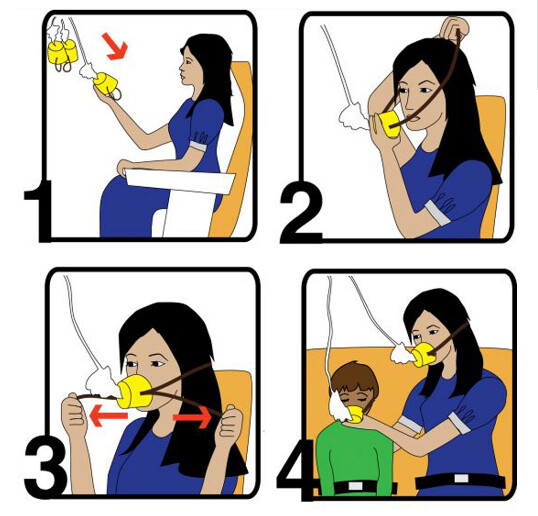 1

2

3

4